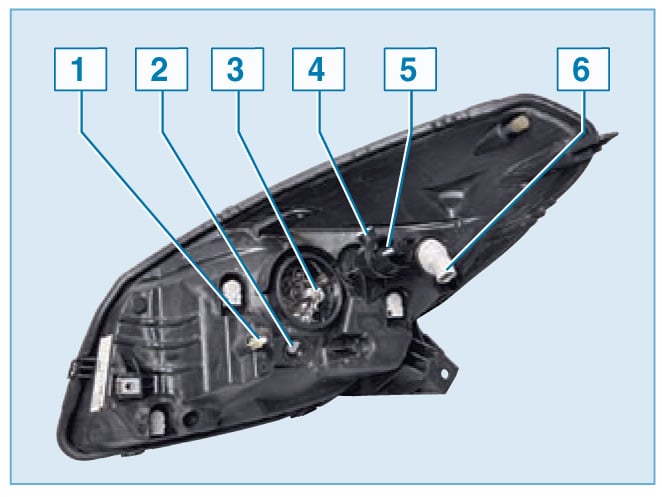 1
2
3
4
5
6