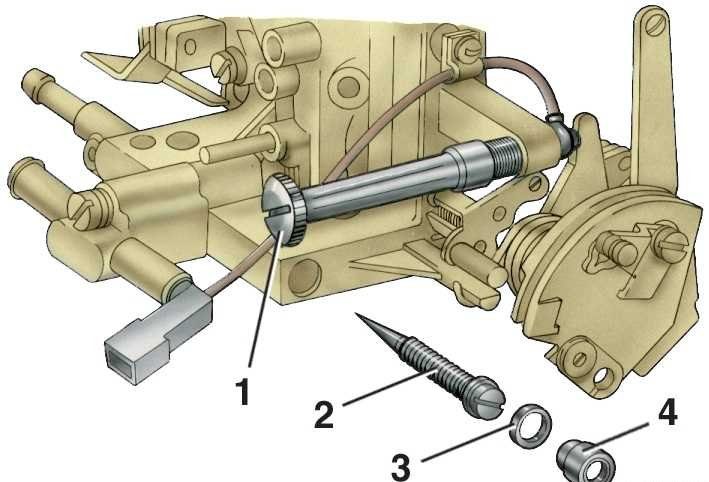 1
2
3
4