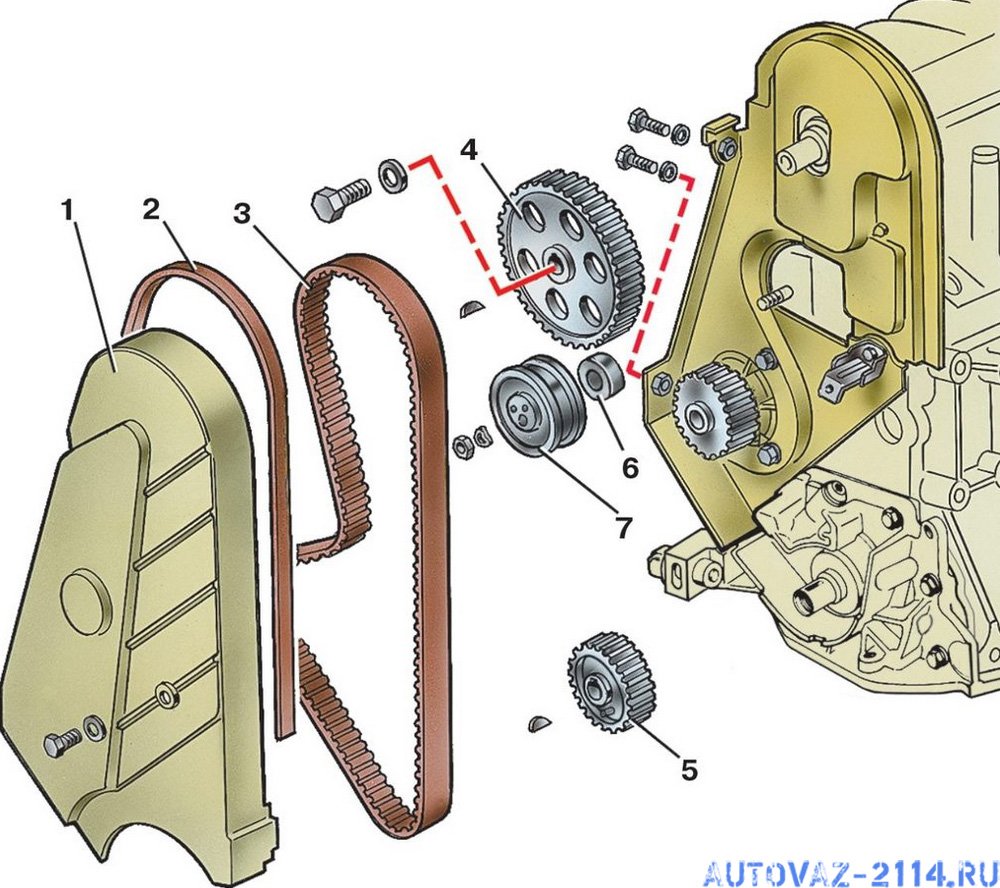 1
2
3
4
6
7
5
AUTOVAZ-2114.RU