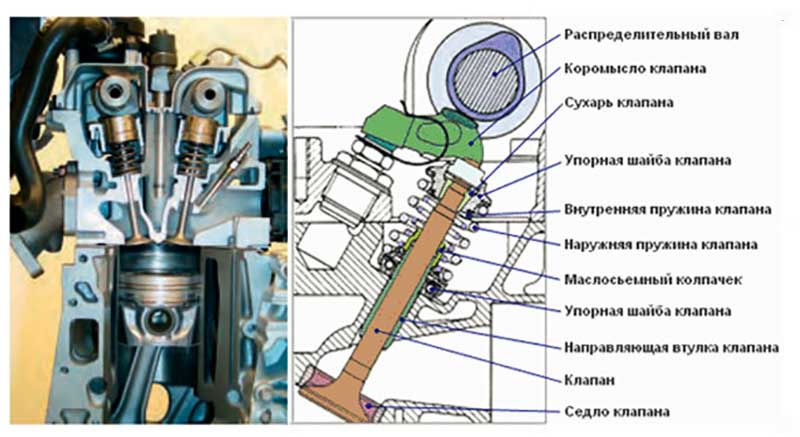 Распределительный вал
Коромысло клапана
Сухарь клапана
Упорная шайба клапана
Внутренняя пружина клапана
Наружняя пружина клапана
Маслосьемный колпачек
Упорная шайба клапана
Направляющая втулка клапана
Клапан
Седло клапана