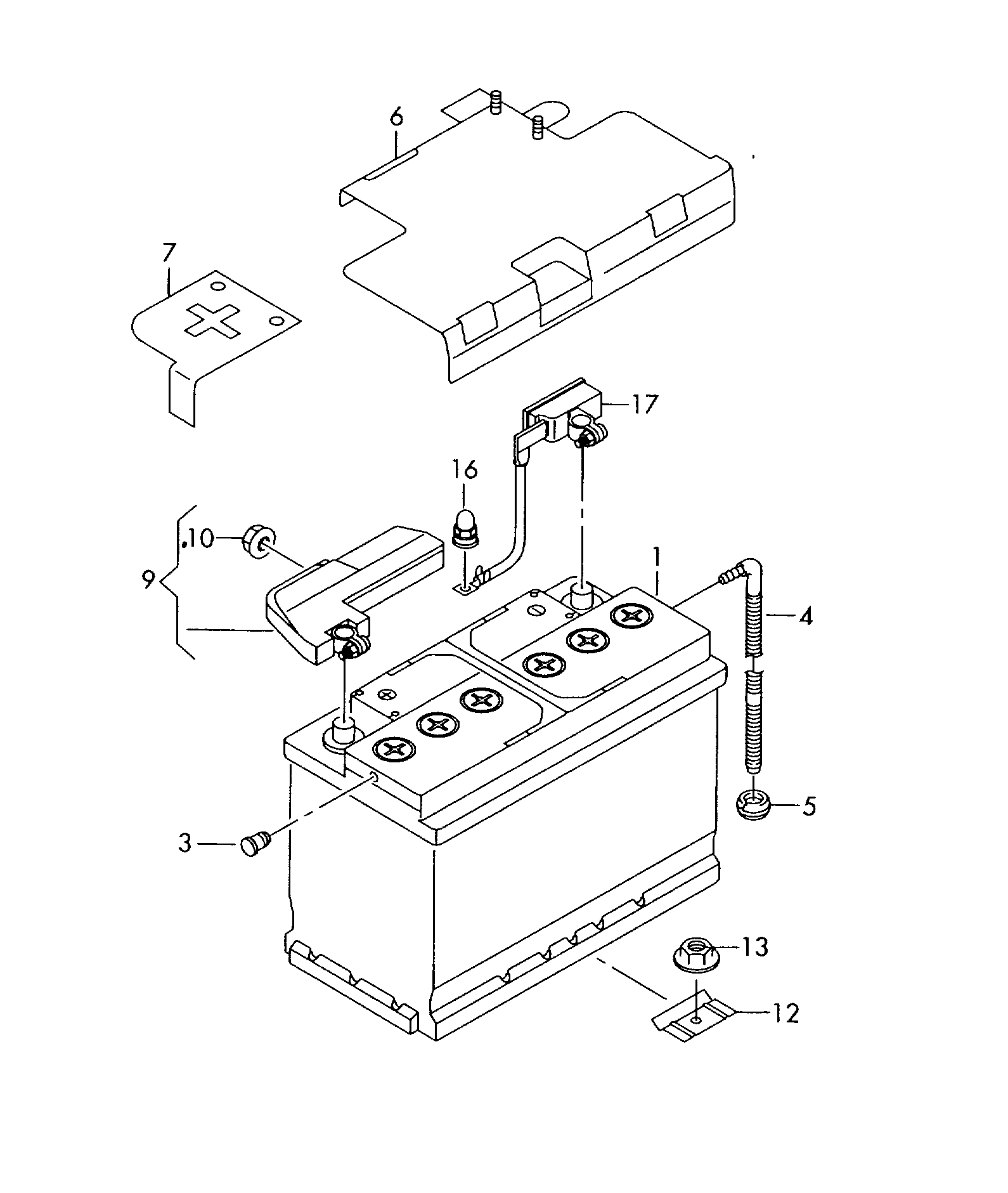 6
7
17
16
10
9
1
4
5
3
13
12