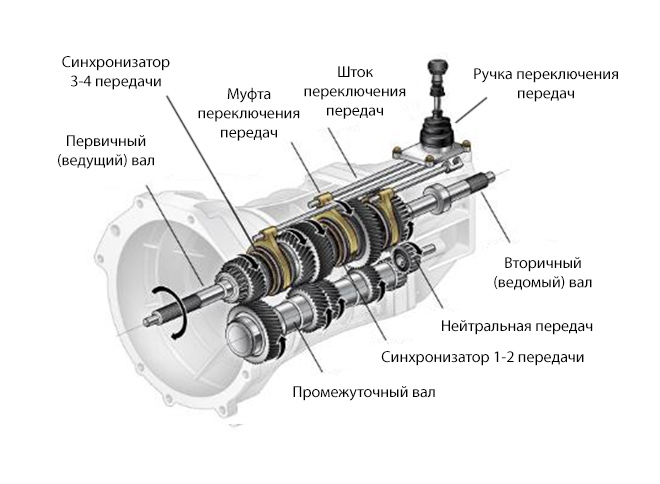 Синхронизатор 3-4 передачи

Муфта переключения передач

Шток переключения передач

Ручка переключения передач

Первичный (ведущий) вал

Вторичный (ведомый) вал

Нейтральная передач

Синхронизатор 1-2 передачи

Промежуточный вал