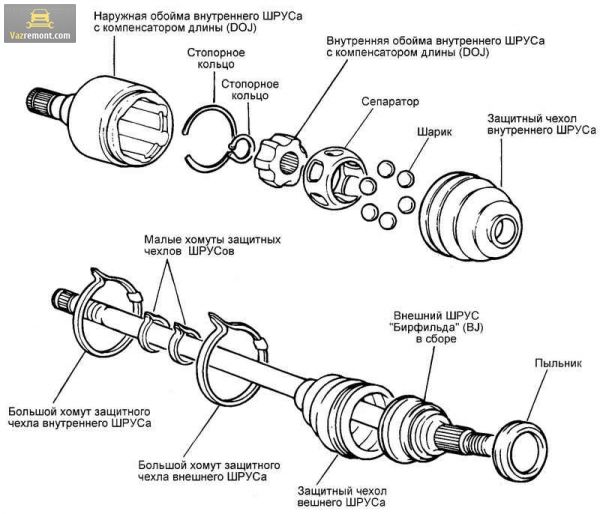 Vazremont.com

Наружная обойма внутреннего ШРУСа с компенсатором длины (DOJ)

Стопорное кольцо

Стопорное кольцо

Внутренняя обойма внутреннего ШРУСа с компенсатором длины (DOJ)

Сепаратор

Шарик

Защитный чехол внутреннего ШРУСа

Малые хомуты защитных чехлов ШРУСов

Внешний ШРУС "Бирфильда" (BJ) в сборе

Пыльник

Большой хомут защитного чехла внутреннего ШРУСа

Большой хомут защитного чехла внешнего ШРУСа

Защитный чехол вешнего ШРУСа