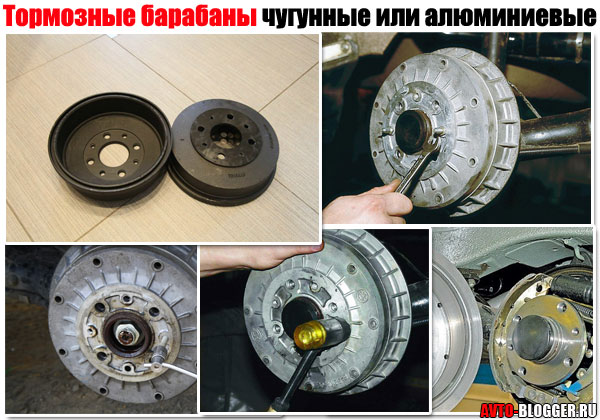 Тормозные барабаны чугунные или алюминиевые

AVTO-BLOGGER.RU