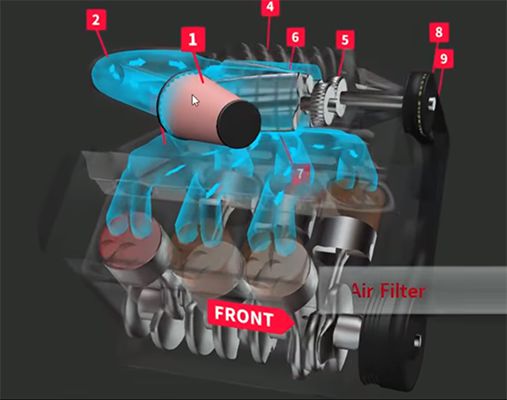 2
1
4
6
5
8
9
7
Air Filter
FRONT