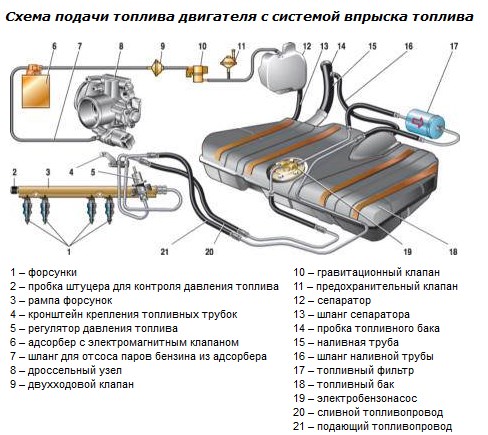 Схема подачи топлива двигателя с системой впрыска топлива

6 7 8 9 10 11 12 13 14 15 16 17

2 3 4 5

1

21 20 19 18

1 – форсунки
2 – пробка штуцера для контроля давления топлива
3 – рампа форсунок
4 – кронштейн крепления топливных трубок
5 – регулятор давления топлива
6 – адсорбер с электромагнитным клапаном
7 – шланг для отсоса паров бензина из адсорбера
8 – дроссельный узел
9 – двухходовой клапан

10 – гравитационный клапан
11 – предохранительный клапан
12 – сепаратор
13 – шланг сепаратора
14 – пробка топливного бака
15 – наливная труба
16 – шланг наливной трубы
17 – топливный фильтр
18 – топливный бак
19 – электробензонасос
20 – сливной топливопровод
21 – подающий топливопровод