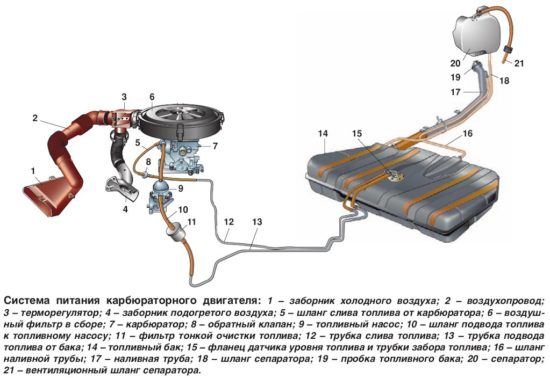 20
21
19
18
17
3
6
2
14
15
16
5
7
8
1
9
4
10
11
12
13

Система питания карбюраторного двигателя: 1 – заборник холодного воздуха; 2 – воздухопровод; 3 – терморегулятор; 4 – заборник подогретого воздуха; 5 – шланг слива топлива от карбюратора; 6 – воздушный фильтр в сборе; 7 – карбюратор; 8 – обратный клапан; 9 – топливный насос; 10 – шланг подвода топлива к топливному насосу; 11 – фильтр тонкой очистки топлива; 12 – трубка слива топлива; 13 – трубка подвода топлива от бака; 14 – топливный бак; 15 – фланец датчика уровня топлива и трубки забора топлива; 16 – шланг наливной трубы; 17 – наливная труба; 18 – шланг сепаратора; 19 – пробка топливного бака; 20 – сепаратор; 21 – вентиляционный шланг сепаратора.