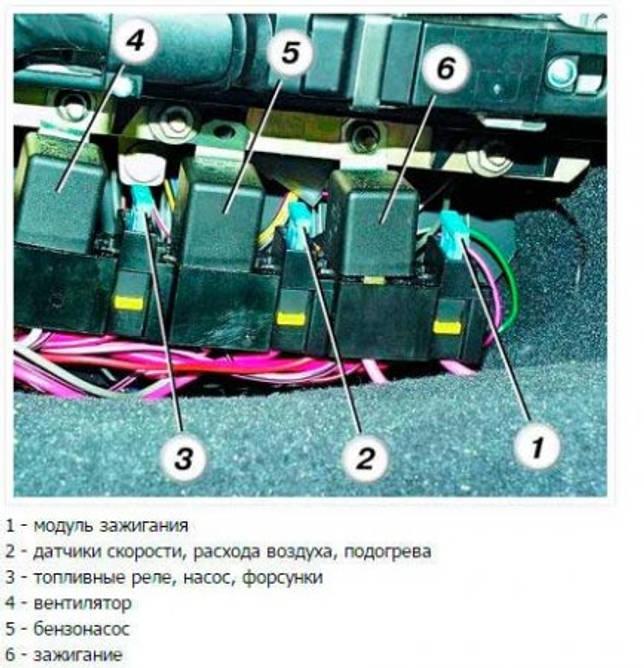 4
5
6
3
2
1

1 - модуль зажигания
2 - датчики скорости, расхода воздуха, подогрева
3 - топливные реле, насос, форсунки
4 - вентилятор
5 - бензонасос
6 - зажигание