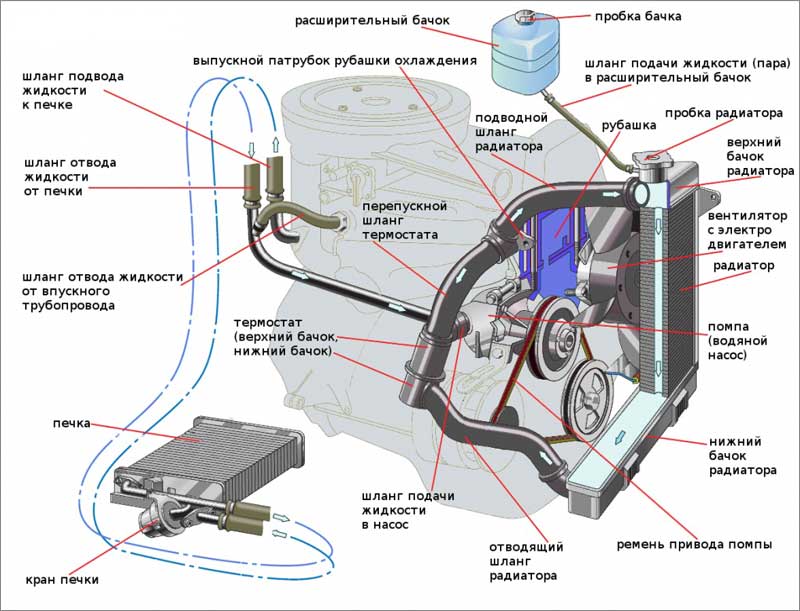 расширительный бачок

пробка бачка

выпускной патрубок рубашки охлаждения

шланг подачи жидкости (пара) в расширительный бачок

шланг подвода жидкости к печке

подводной шланг радиатора

рубашка

пробка радиатора

верхний бачок радиатора

шланг отвода жидкости от печки

перепускной шланг термостата

вентилятор с электро двигателем

радиатор

шланг отвода жидкости от впускного трубопровода

термостат (верхний бачок, нижний бачок)

помпа (водяной насос)

печка

нижний бачок радиатора

шланг подачи жидкости в насос

отводящий шланг радиатора

ремень привода помпы

кран печки