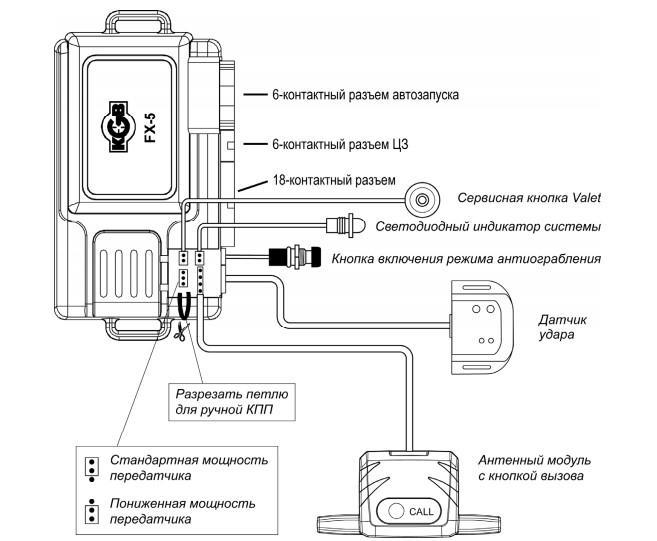 KGB
FX-5

6-контактный разъем автозапуска

6-контактный разъем ЦЗ

18-контактный разъем

Сервисная кнопка Valet

Светодиодный индикатор системы

Кнопка включения режима антиограбления

Датчик удара

Разрезать петлю для ручной КПП

Стандартная мощность передатчика

Пониженная мощность передатчика

Антенный модуль с кнопкой вызова

CALL