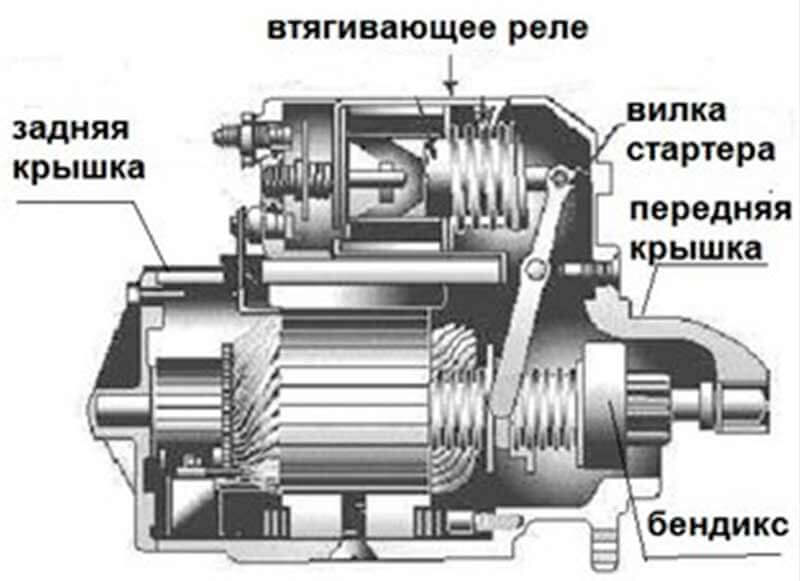 втягивающее реле

задняя крышка

вилка стартера

передняя крышка

бендикс