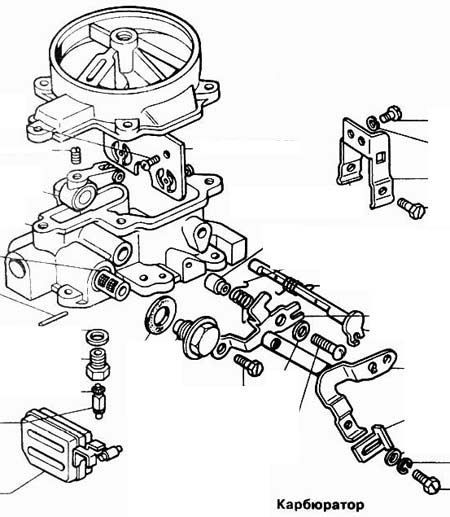 Карбюратор