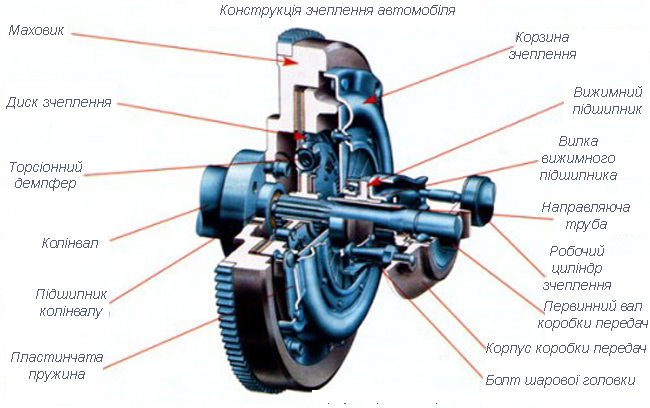 Конструкція зчеплення автомобіля

Маховик

Диск зчеплення

Торсіонний демпфер

Колінвал

Підшипник колінвалу

Пластинчата пружина

Корзина зчеплення

Вижимний підшипник

Вилка вижимного підшипника

Направляюча труба

Робочий циліндр зчеплення

Первинний вал коробки передач

Корпус коробки передач

Болт шарової головки