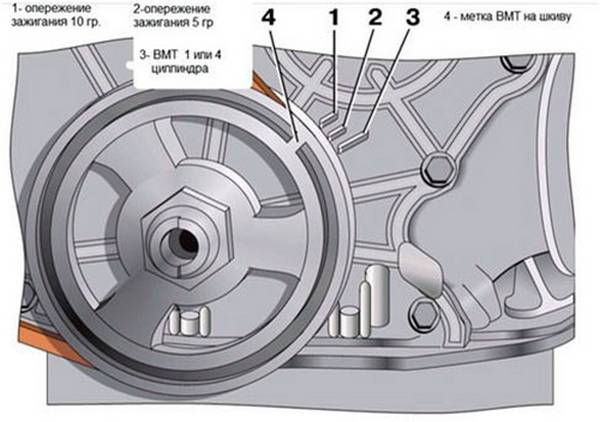 1- опережение зажигания 10 гр.

2-опережение зажигания 5 гр

3- ВМТ 1 или 4 циллиндра

4 - метка ВМТ на шкиву

4

1

2

3