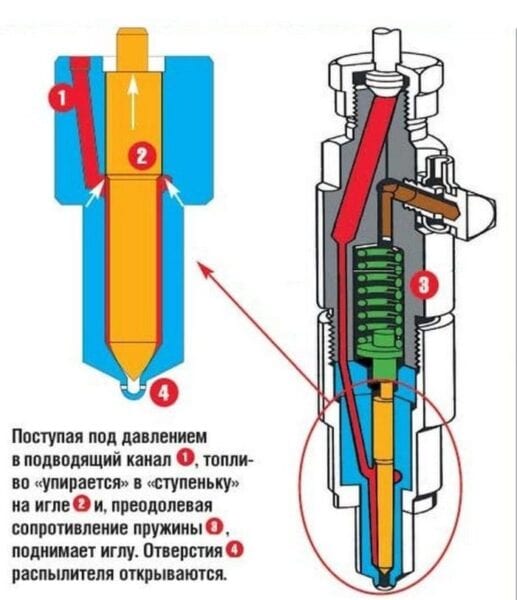 1

2

3

4

Поступая под давлением в подводящий канал 1, топливо «упирается» в «ступеньку» на игле 2 и, преодолевая сопротивление пружины 3, поднимает иглу. Отверстия 4 распылителя открываются.