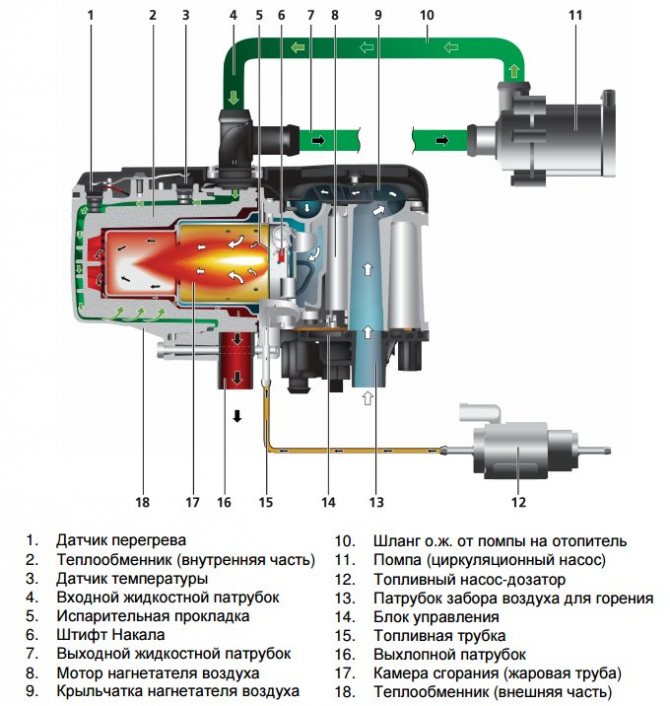 1 2 3 4 5 6 7 8 9 10 11

18 17 16 15 14 13 12

1. Датчик перегрева
2. Теплообменник (внутренняя часть)
3. Датчик температуры
4. Входной жидкостной патрубок
5. Испарительная прокладка
6. Штифт Накала
7. Выходной жидкостной патрубок
8. Мотор нагнетателя воздуха
9. Крыльчатка нагнетателя воздуха

10. Шланг о.ж. от помпы на отопитель
11. Помпа (циркуляционный насос)
12. Топливный насос-дозатор
13. Патрубок забора воздуха для горения
14. Блок управления
15. Топливная трубка
16. Выхлопной патрубок
17. Камера сгорания (жаровая труба)
18. Теплообменник (внешняя часть)