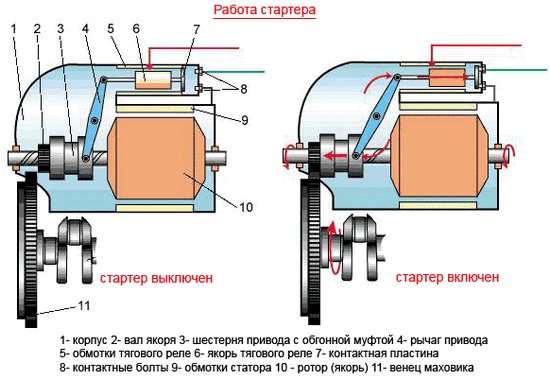 Работа стартера

1
2
3
4
5
6
7
8
9
10
11

стартер выключен

стартер включен

1- корпус 2- вал якоря 3- шестерня привода с обгонной муфтой 4- рычаг привода
5- обмотки тягового реле 6- якорь тягового реле 7- контактная пластина
8- контактные болты 9- обмотки статора 10 - ротор (якорь) 11- венец маховика