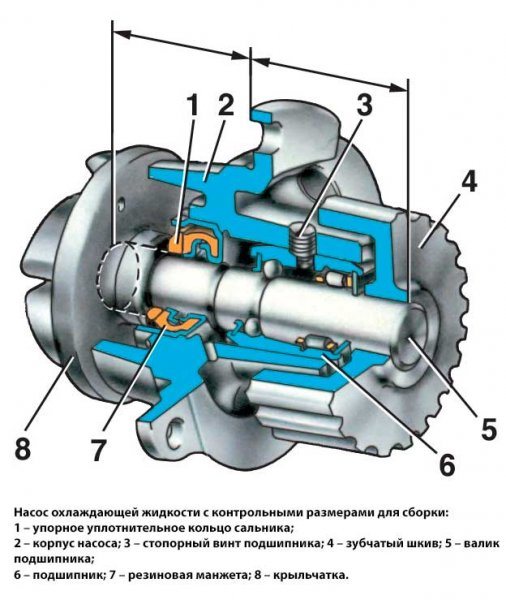 1
2
3
4
5
6
7
8

Насос охлаждающей жидкости с контрольными размерами для сборки:
1 – упорное уплотнительное кольцо сальника;
2 – корпус насоса; 3 – стопорный винт подшипника; 4 – зубчатый шкив; 5 – валик подшипника;
6 – подшипник; 7 – резиновая манжета; 8 – крыльчатка.