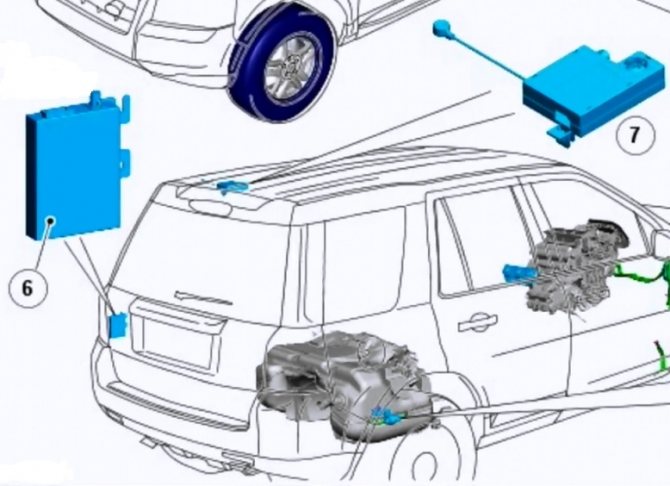 7

6